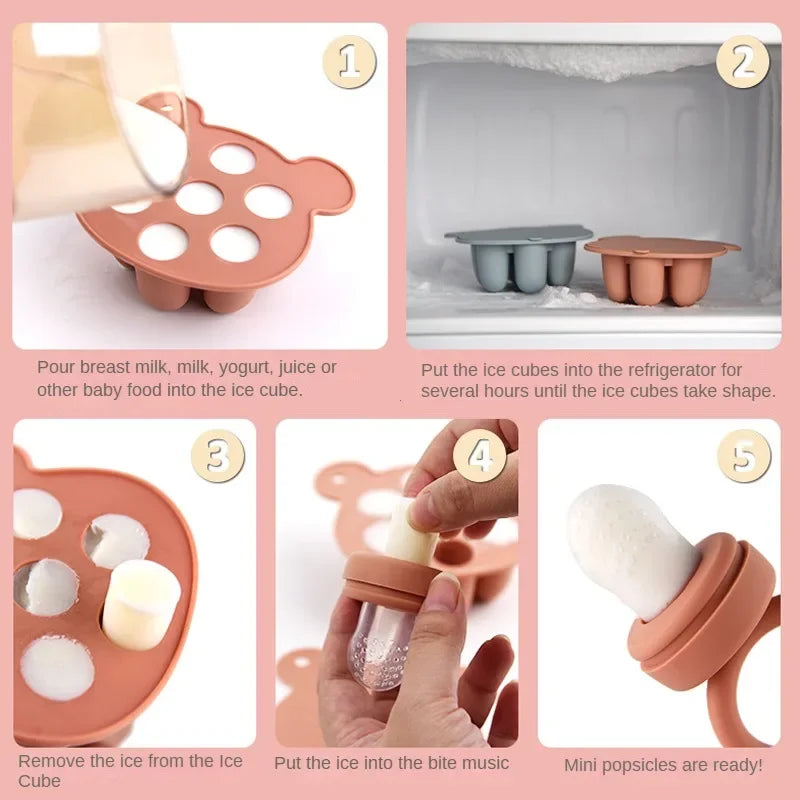 1

Pour breast milk, milk, yogurt, juice or other baby food into the ice cube.

2

Put the ice cubes into the refrigerator for several hours until the ice cubes take shape.

3

Remove the ice from the Ice Cube

4

Put the ice into the bite music

5

Mini popsicles are ready!